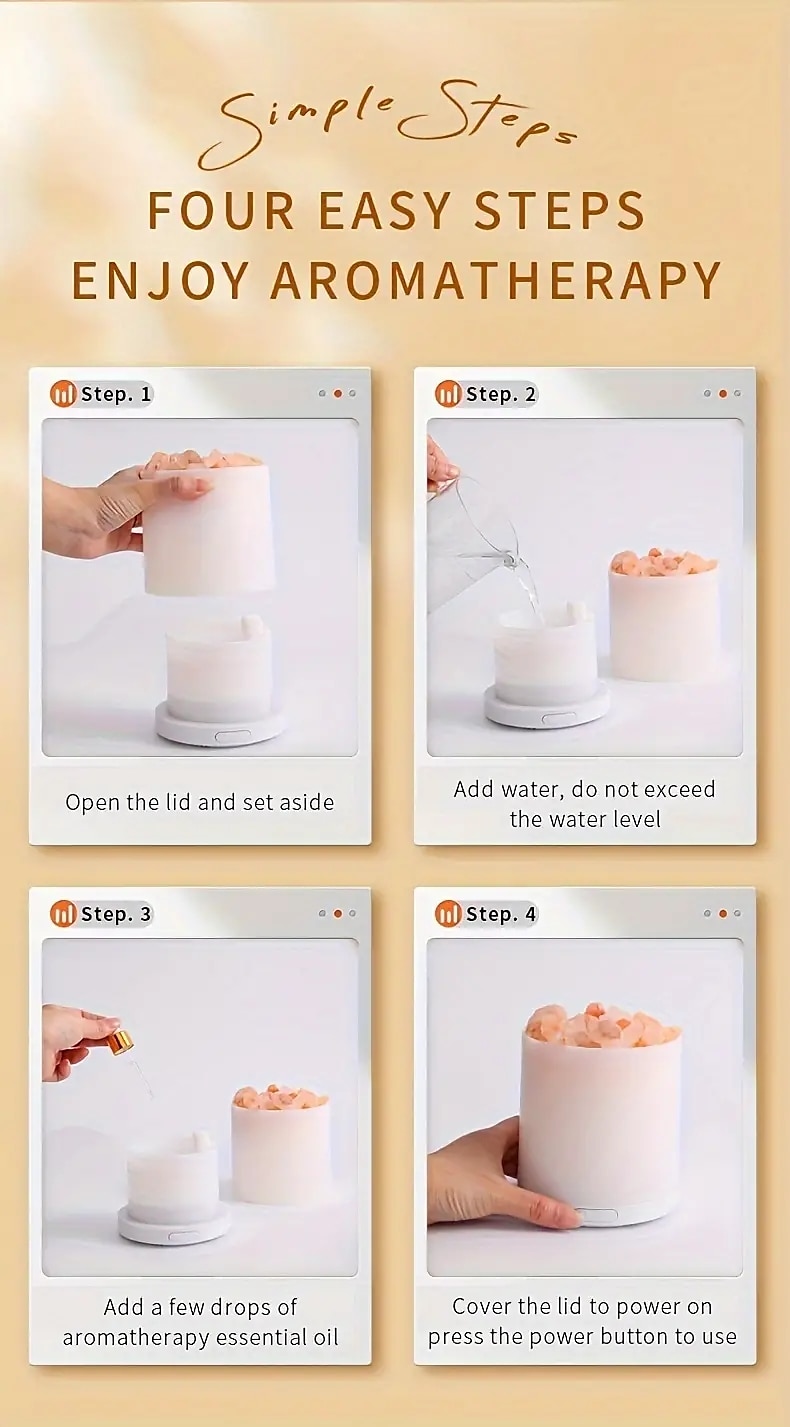 Simple Steps

FOUR EASY STEPS
ENJOY AROMATHERAPY

Step. 1

Open the lid and set aside

Step. 2

Add water, do not exceed the water level

Step. 3

Add a few drops of aromatherapy essential oil

Step. 4

Cover the lid to power on press the power button to use