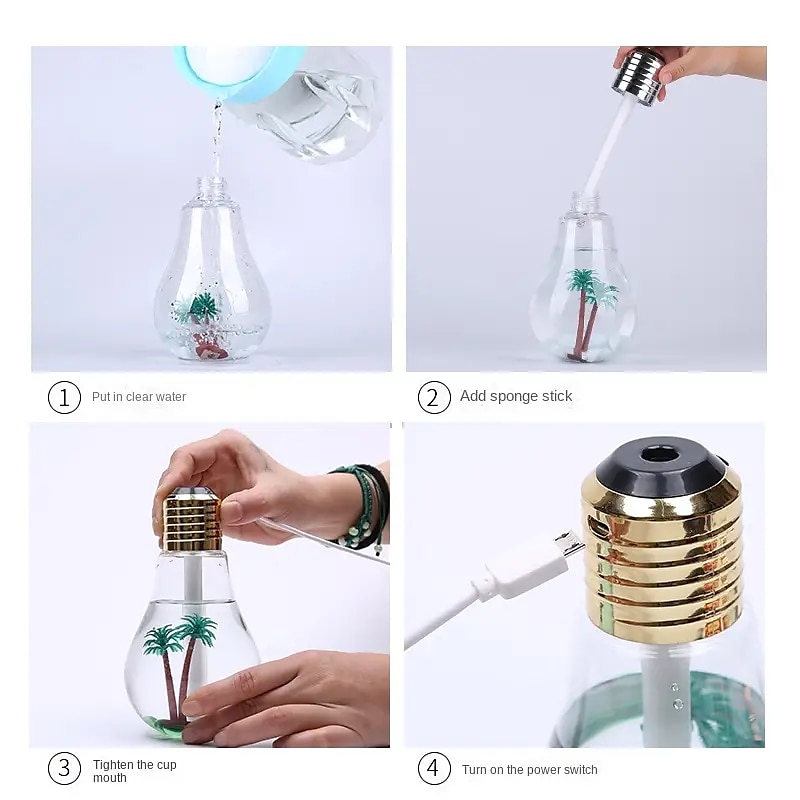 1 Put in clear water

2 Add sponge stick

3 Tighten the cup mouth

4 Turn on the power switch